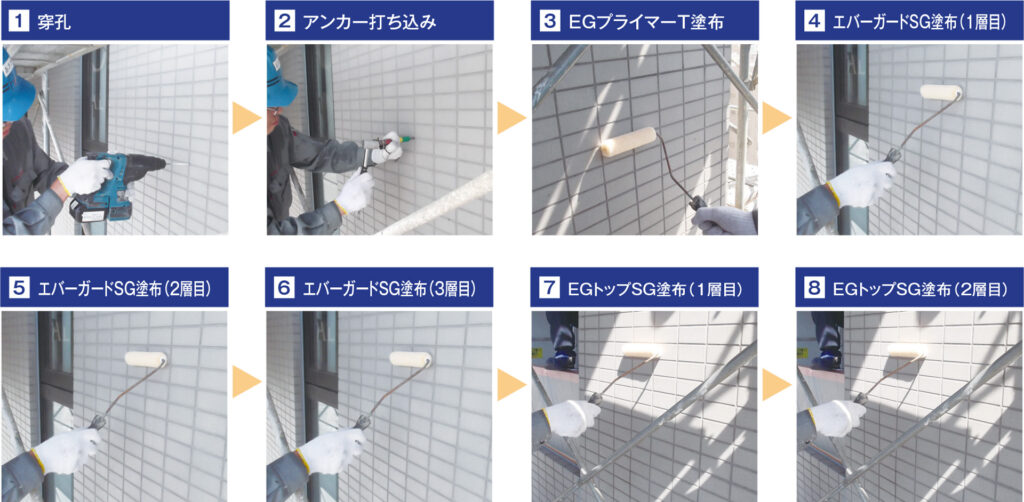 1 穿孔

2 アンカー打ち込み

3 EGプライマーT塗布

4 エバーガードSG塗布（1層目）

5 エバーガードSG塗布（2層目）

6 エバーガードSG塗布（3層目）

7 EGトップSG塗布（1層目）

8 EGトップSG塗布（2層目）